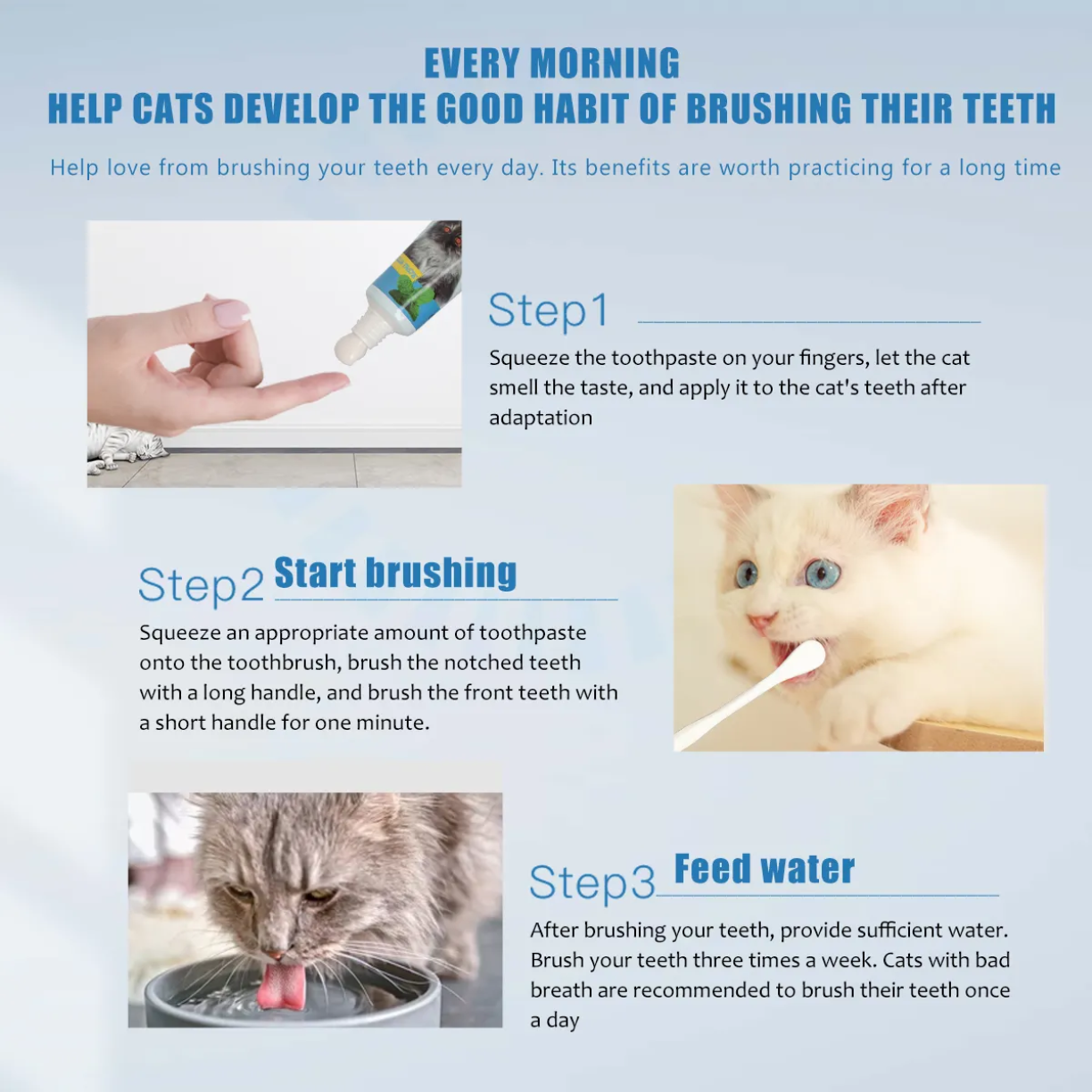 EVERY MORNING
HELP CATS DEVELOP THE GOOD HABIT OF BRUSHING THEIR TEETH

Help love from brushing your teeth every day. Its benefits are worth practicing for a long time

Step1

Squeeze the toothpaste on your fingers, let the cat smell the taste, and apply it to the cat's teeth after adaptation

Step2 Start brushing

Squeeze an appropriate amount of toothpaste onto the toothbrush, brush the notched teeth with a long handle, and brush the front teeth with a short handle for one minute.

Step3 Feed water

After brushing your teeth, provide sufficient water. Brush your teeth three times a week. Cats with bad breath are recommended to brush their teeth once a day