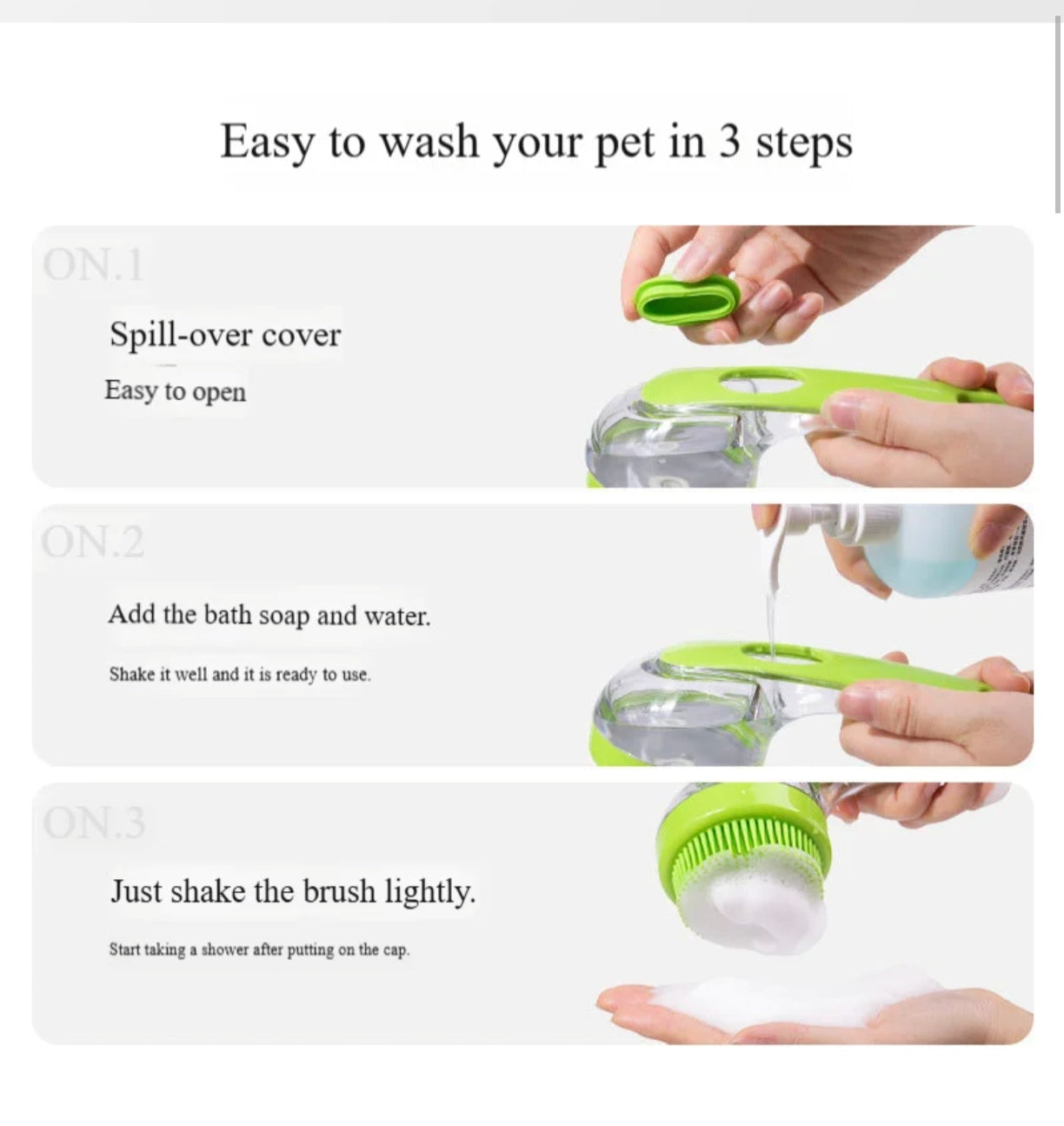 Easy to wash your pet in 3 steps

ON.1

Spill-over cover

Easy to open

ON.2

Add the bath soap and water.

Shake it well and it is ready to use.

ON.3

Just shake the brush lightly.

Start taking a shower after putting on the cap.